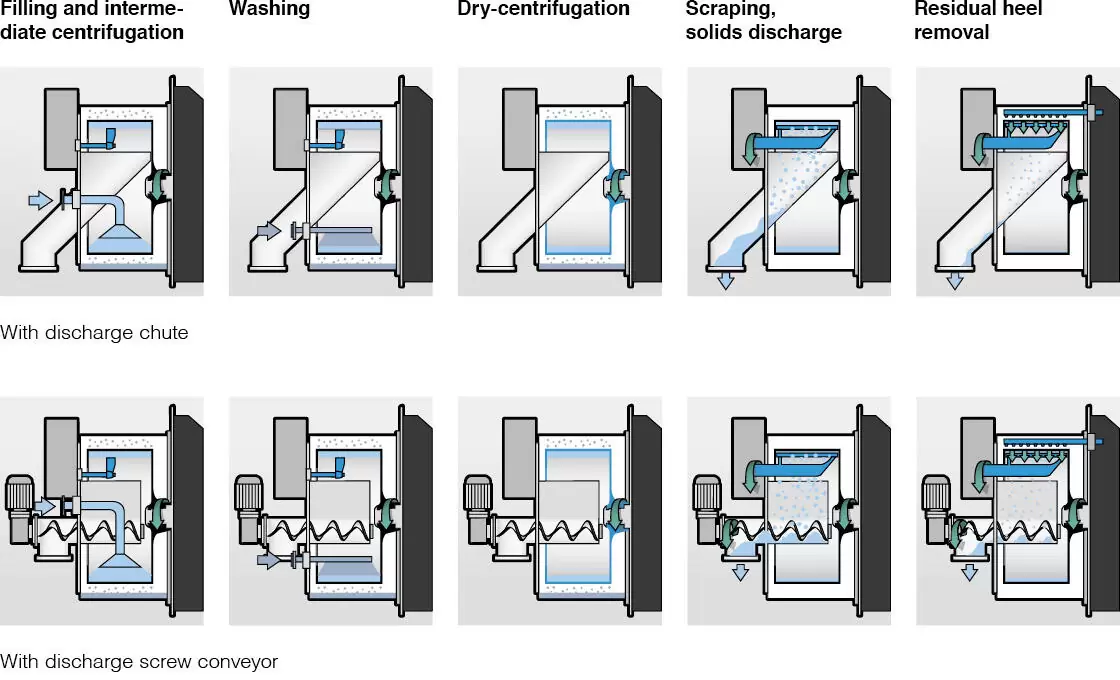 Filling and intermediate centrifugation

Washing

Dry-centrifugation

Scraping, solids discharge

Residual heel removal

With discharge chute

With discharge screw conveyor