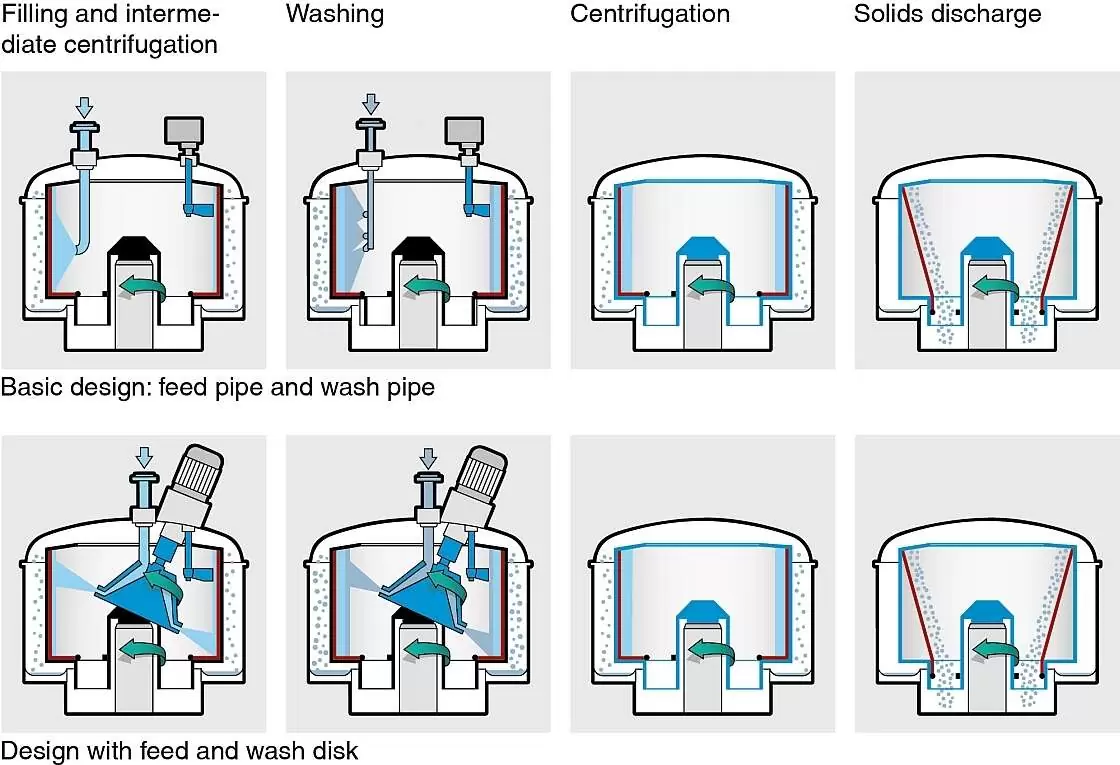 Filling and intermediate centrifugation

Washing

Centrifugation

Solids discharge

Basic design: feed pipe and wash pipe

Design with feed and wash disk