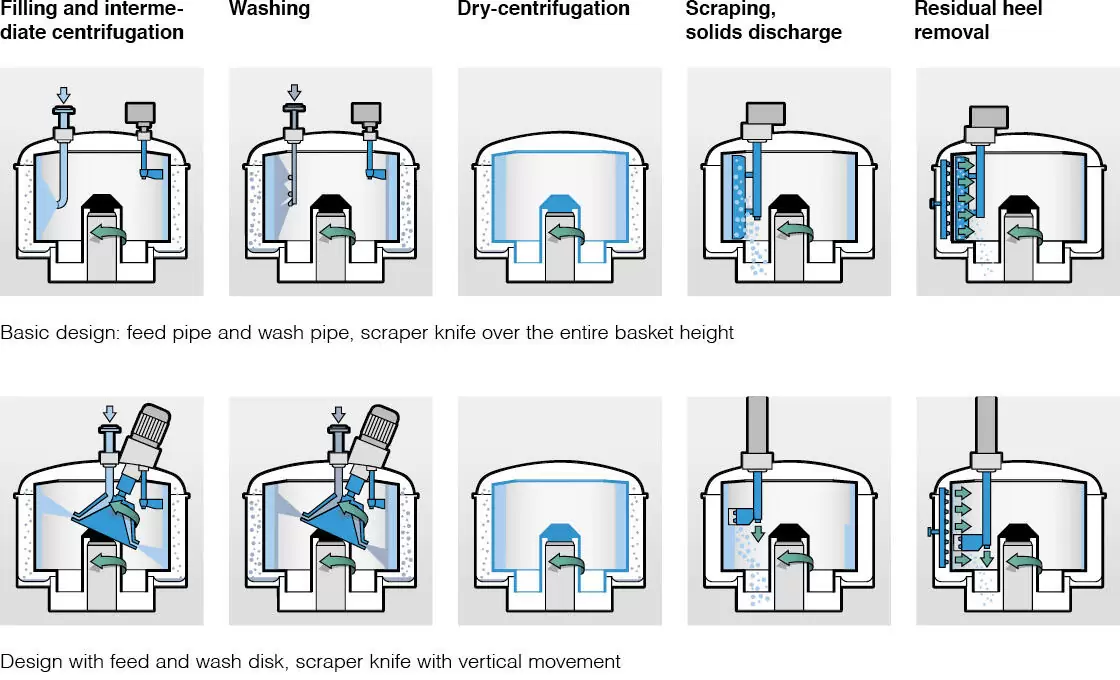 Filling and intermediate centrifugation

Washing

Dry-centrifugation

Scraping, solids discharge

Residual heel removal

Basic design: feed pipe and wash pipe, scraper knife over the entire basket height

Design with feed and wash disk, scraper knife with vertical movement